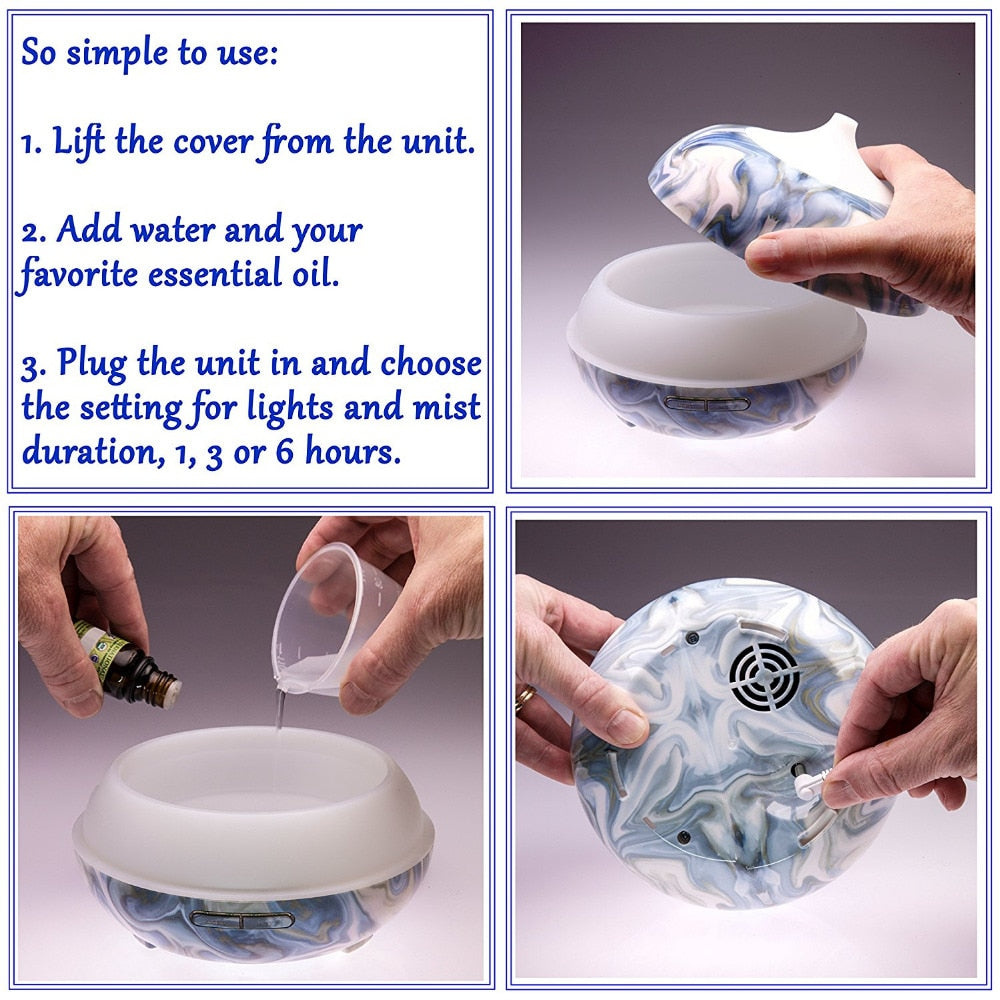 So simple to use:

1. Lift the cover from the unit.

2. Add water and your favorite essential oil.

3. Plug the unit in and choose the setting for lights and mist duration, 1, 3 or 6 hours.